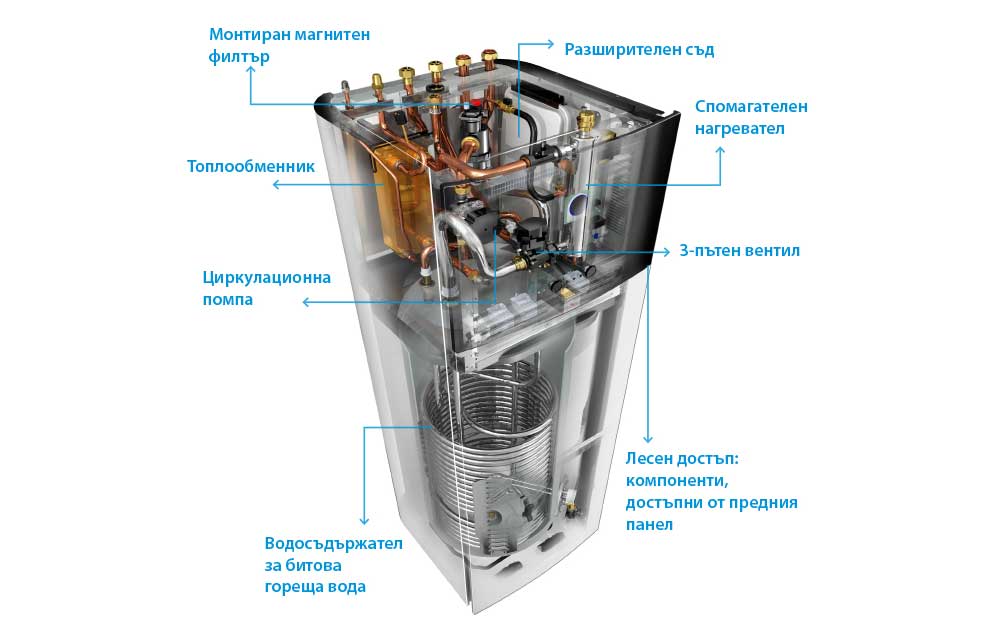 Монтиран магнитен филтър

Разширителен съд

Спомагателен нагревател

Топлообменник

3-пътен вентил

Циркулационна помпа

Лесен достъп: компоненти, достъпни от предния панел

Водосъдържател за битова гореща вода