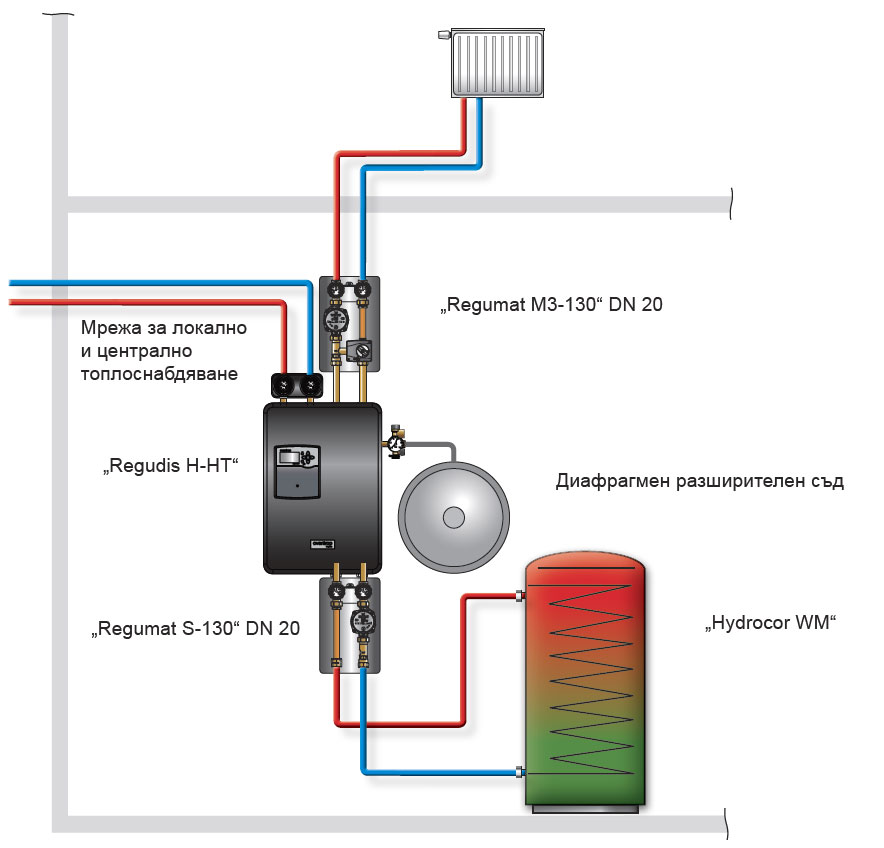 „Regumat M3-130“ DN 20

Мрежа за локално и централно топлоснабдяване

„Regudis H-HT“

Диафрагмен разширителен съд

„Regumat S-130“ DN 20

„Hydrocor WM“