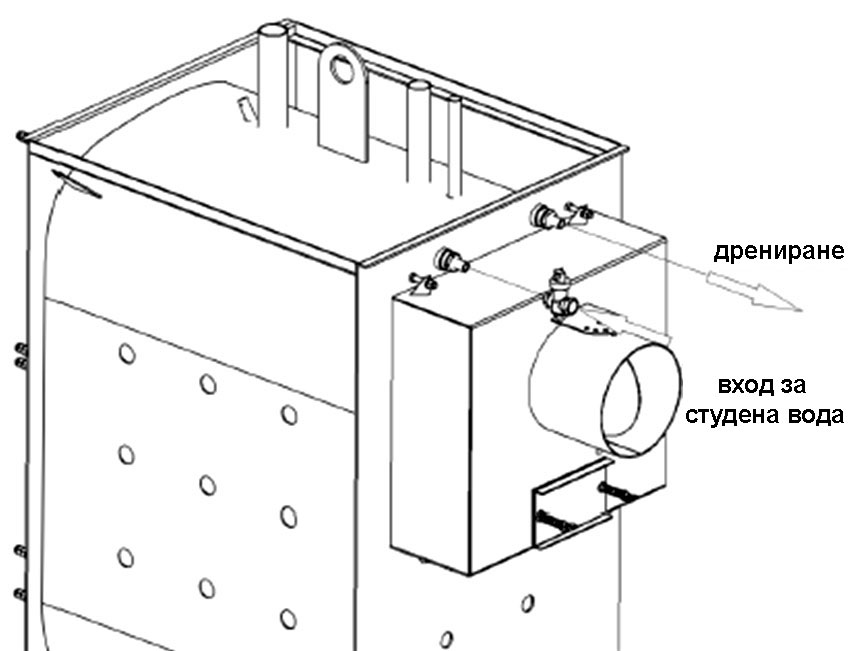 дрениране

вход за студена вода