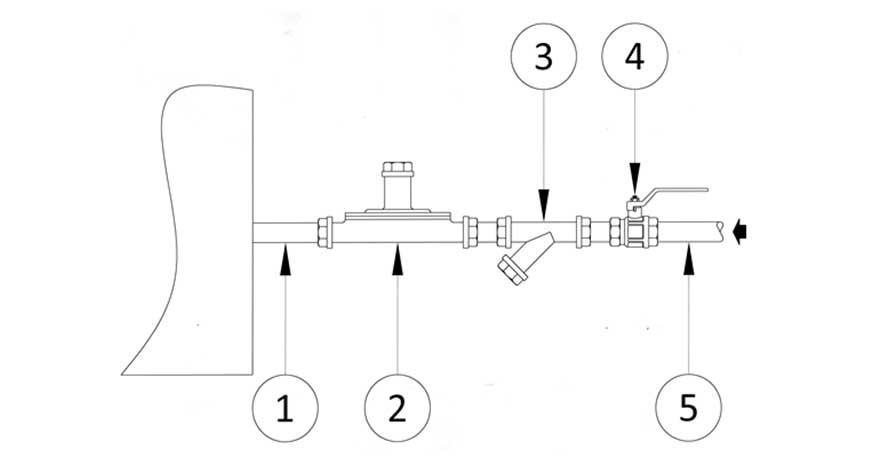 3
4
1
2
5