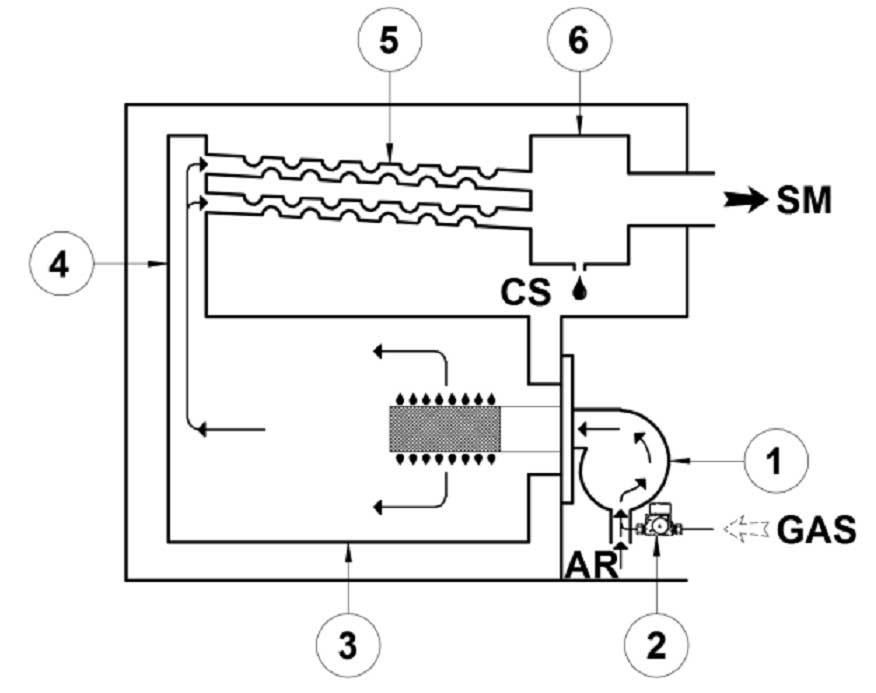 5
6
SM
4
CS
1
GAS
AR
3
2