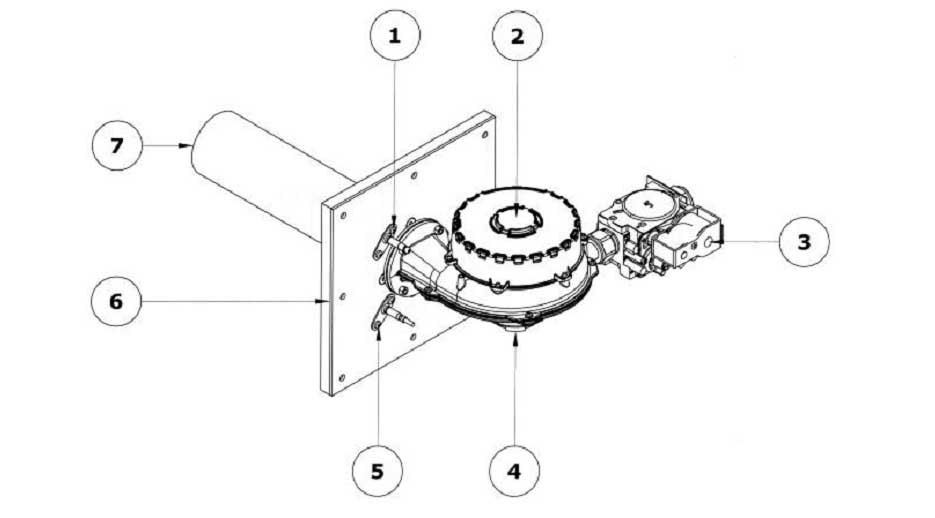 1
2
7
3
6
5
4