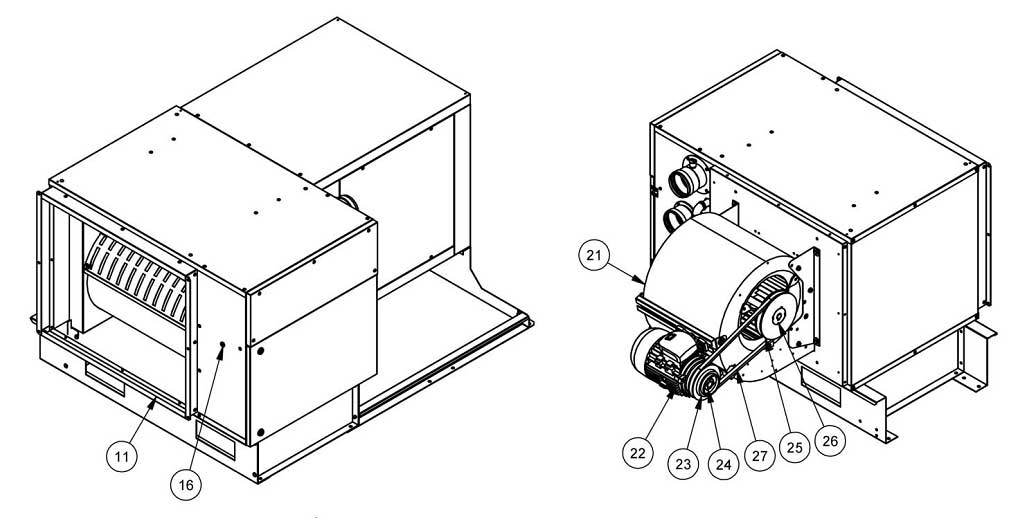 11
16
21
22
23
24
27
25
26