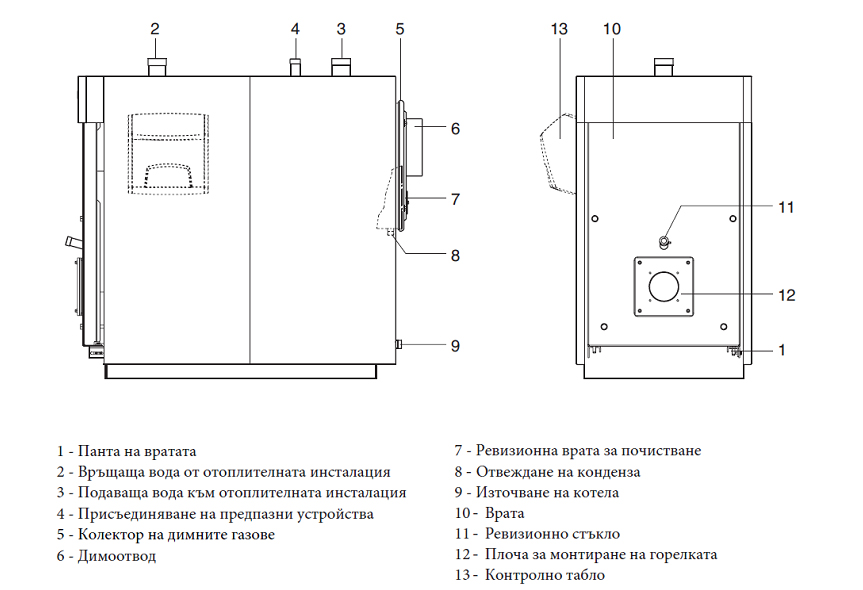 2 4 3 5 6 7 8 9

13 10 11 12 1

1 - Панта на вратата
2 - Връщаща вода от отоплителната инсталация
3 - Подаваща вода към отоплителната инсталация
4 - Присъединяване на предпазни устройства
5 - Колектор на димните газове
6 - Димоотвод

7 - Ревизионна врата за почистване
8 - Отвеждане на конденза
9 - Източване на котела
10 - Врата
11 - Ревизионно стъкло
12 - Плоча за монтиране на горелката
13 - Контролно табло