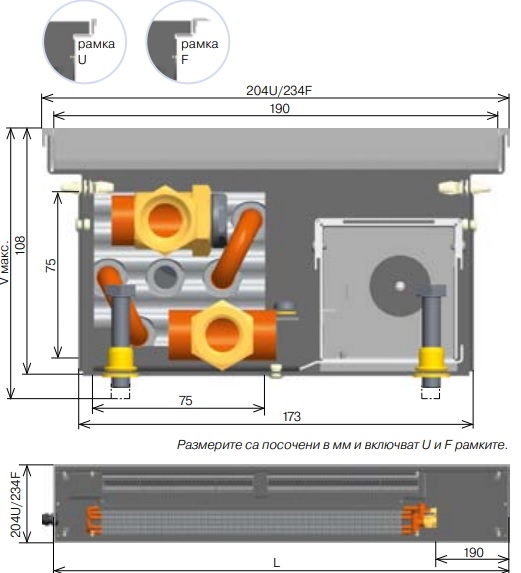 рамка U

рамка F

204U/234F

190

V макс.

108

75

75

173

Размерите са посочени в мм и включват U и F рамките.

204U/234F

190

L