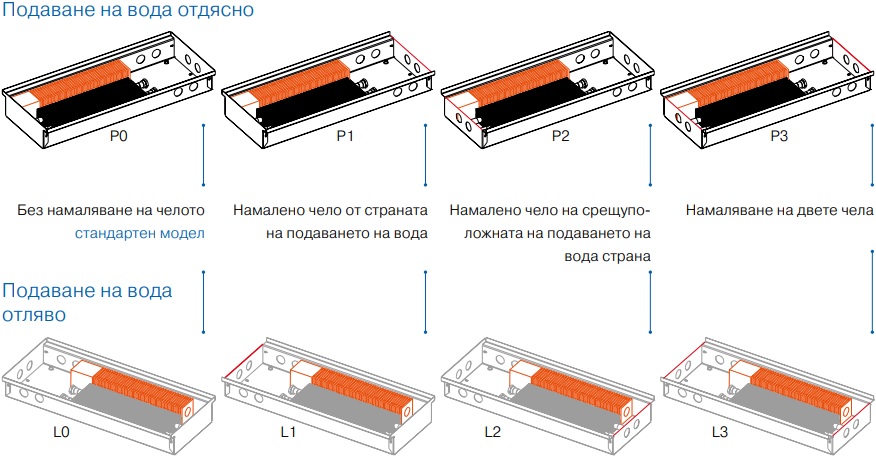 Подаване на вода отдясно

P0

P1

P2

P3

Без намаляване на челото
стандартен модел

Намалено чело от страната на подаването на вода

Намалено чело на срещуположната на подаването на вода страна

Намаляване на двете чела

Подаване на вода отляво

L0

L1

L2

L3