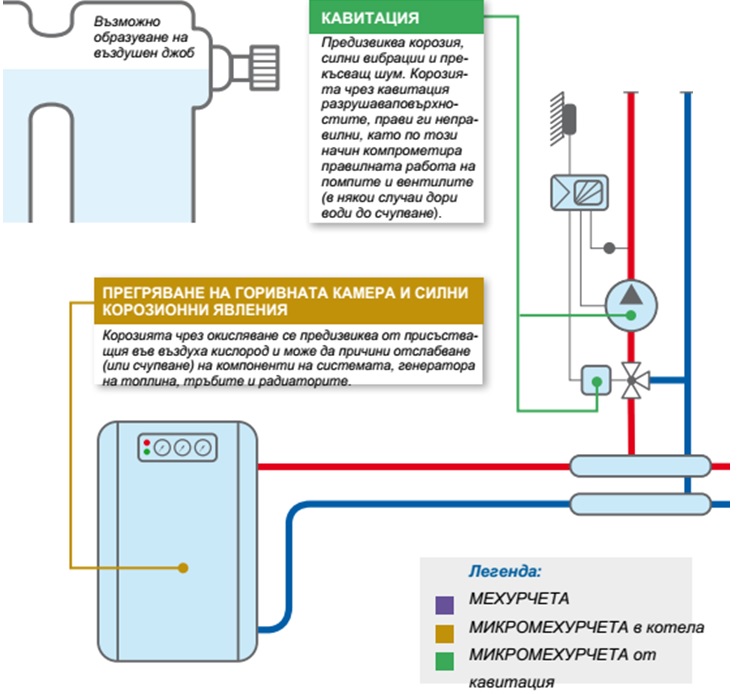 Възможно образуване на въздушен джоб

КАВИТАЦИЯ

Предизвиква корозия, силни вибрации и прекъсващ шум. Корозията чрез кавитация разрушаваповърхностите, прави ги неправилни, като по този начин компрометира правилната работа на помпите и вентилите (в някои случаи дори води до счупване).

ПРЕГРЯВАНЕ НА ГОРИВНАТА КАМЕРА И СИЛНИ КОРОЗИОННИ ЯВЛЕНИЯ

Корозията чрез окисляване се предизвиква от присъстващия във въздуха кислород и може да причини отслабване (или счупване) на компоненти на системата, генератора на топлина, тръбите и радиаторите.

Легенда:
МЕХУРЧЕТА
МИКРОМЕХУРЧЕТА в котела
МИКРОМЕХУРЧЕТА от кавитация