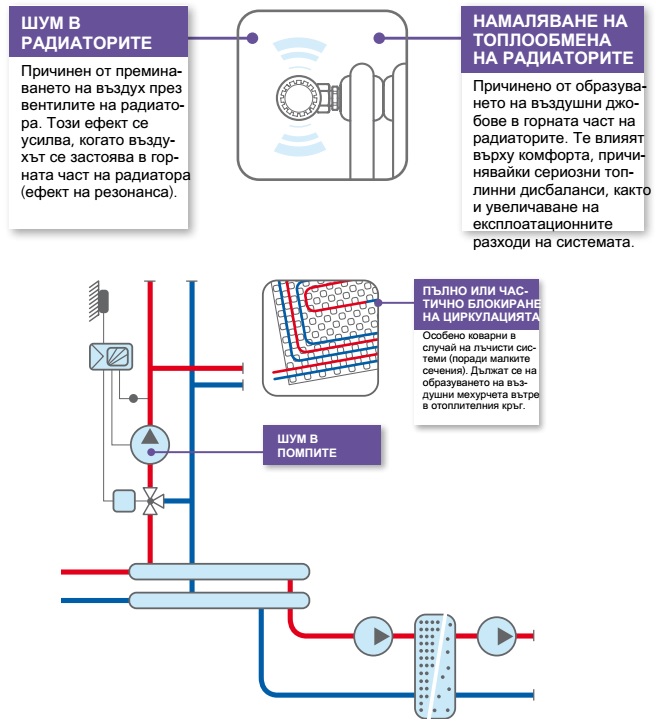 ШУМ В РАДИАТОРИТЕ

Причинен от преминаването на въздух през вентилите на радиатора. Този ефект се усилва, когато въздухът се застоява в горната част на радиатора (ефект на резонанса).

НАМАЛЯВАНЕ НА ТОПЛООБМЕНА НА РАДИАТОРИТЕ

Причинено от образуването на въздушни джобове в горната част на радиаторите. Те влияят върху комфорта, причинявайки сериозни топлинни дисбаланси, както и увеличаване на експлоатационните разходи на системата.

ПЪЛНО ИЛИ ЧАСТИЧНО БЛОКИРАНЕ НА ЦИРКУЛАЦИЯТА

Особено коварни в случай на лъчисти системи (поради малките сечения). Дължат се на образуването на въздушни мехурчета вътре в отоплителния кръг.

ШУМ В ПОМПИТЕ