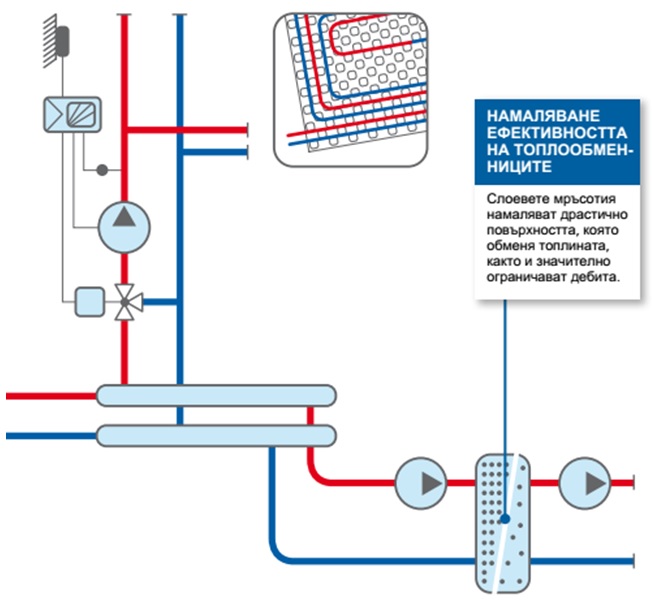 НАМАЛЯВАНЕ ЕФЕКТИВНОСТТА НА ТОПЛООБМЕННИЦИТЕ

Слоевете мръсотия намаляват драстично повърхността, която обменя топлината, както и значително ограничават дебита.