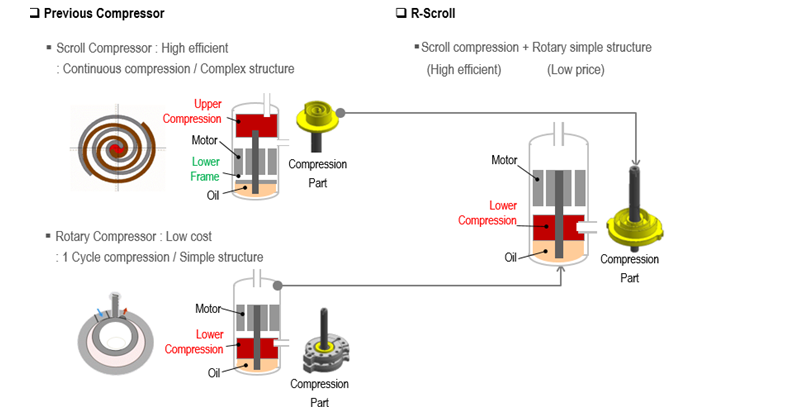 ❑ Previous Compressor

▪ Scroll Compressor : High efficient
: Continuous compression / Complex structure

Upper Compression
Motor
Lower Frame
Oil
Compression Part

▪ Rotary Compressor : Low cost
: 1 Cycle compression / Simple structure

Motor
Lower Compression
Oil
Compression Part

❑ R-Scroll

▪ Scroll compression + Rotary simple structure
(High efficient) (Low price)

Motor
Lower Compression
Oil
Compression Part