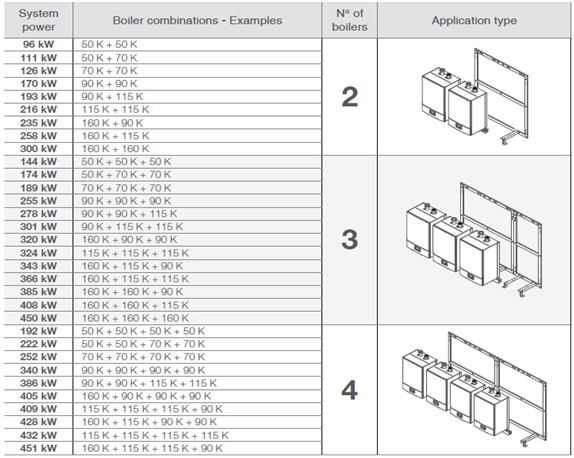 | System power | Boiler combinations - Examples | N° of boilers | Application type |
|---|---|---|---|
| 96 kW | 50 K + 50 K | 2 | |
| 111 kW | 50 K + 70 K | | |
| 126 kW | 70 K + 70 K | | |
| 170 kW | 90 K + 90 K | | |
| 193 kW | 90 K + 115 K | | |
| 216 kW | 115 K + 115 K | | |
| 235 kW | 160 K + 90 K | | |
| 258 kW | 160 K + 115 K | | |
| 300 kW | 160 K + 160 K | | |
| 144 kW | 50 K + 50 K + 50 K | 3 | |
| 174 kW | 50 K + 70 K + 70 K | | |
| 189 kW | 70 K + 70 K + 70 K | | |
| 255 kW | 90 K + 90 K + 90 K | | |
| 278 kW | 90 K + 90 K + 115 K | | |
| 301 kW | 90 K + 115 K + 115 K | | |
| 320 kW | 160 K + 90 K + 90 K | | |
| 324 kW | 115 K + 115 K + 115 K | | |
| 343 kW | 160 K + 115 K + 90 K | | |
| 366 kW | 160 K + 115 K + 115 K | | |
| 385 kW | 160 K + 160 K + 90 K | | |
| 408 kW | 160 K + 160 K + 115 K | | |
| 450 kW | 160 K + 160 K + 160 K | | |
| 192 kW | 50 K + 50 K + 50 K + 50 K | 4 | |
| 222 kW | 50 K + 50 K + 70 K + 70 K | | |
| 252 kW | 70 K + 70 K + 70 K + 70 K | | |
| 340 kW | 90 K + 90 K + 90 K + 90 K | | |
| 386 kW | 90 K + 90 K + 115 K + 115 K | | |
| 405 kW | 160 K + 90 K + 90 K + 90 K | | |
| 409 kW | 115 K + 115 K + 115 K + 90 K | | |
| 428 kW | 160 K + 115 K + 90 K + 90 K | | |
| 432 kW | 115 K + 115 K + 115 K + 115 K | | |
| 451 kW | 160 K + 115 K + 115 K + 90 K | | |