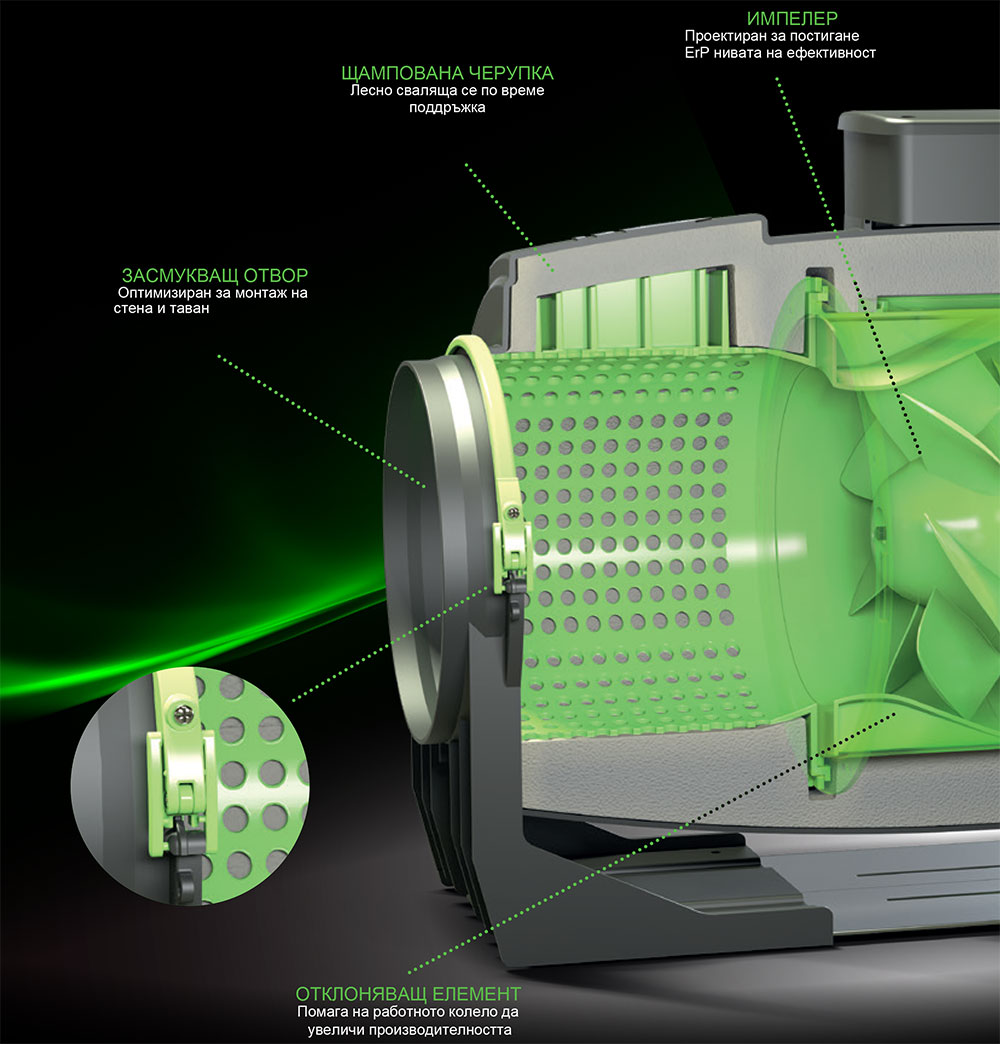 ИМПЕЛЕР
Проектиран за постигане ErP нивата на ефективност

ЩАМПОВАНА ЧЕРУПКА
Лесно сваляща се по време поддръжка

ЗАСМУКВАЩ ОТВОР
Оптимизиран за монтаж на стена и таван

ОТКЛОНЯВАЩ ЕЛЕМЕНТ
Помага на работното колело да увеличи производителността