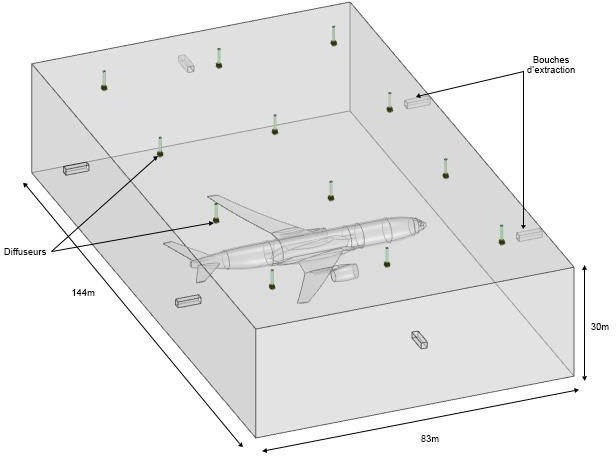 Bouches d'extraction

Diffuseurs

144m

30m

83m